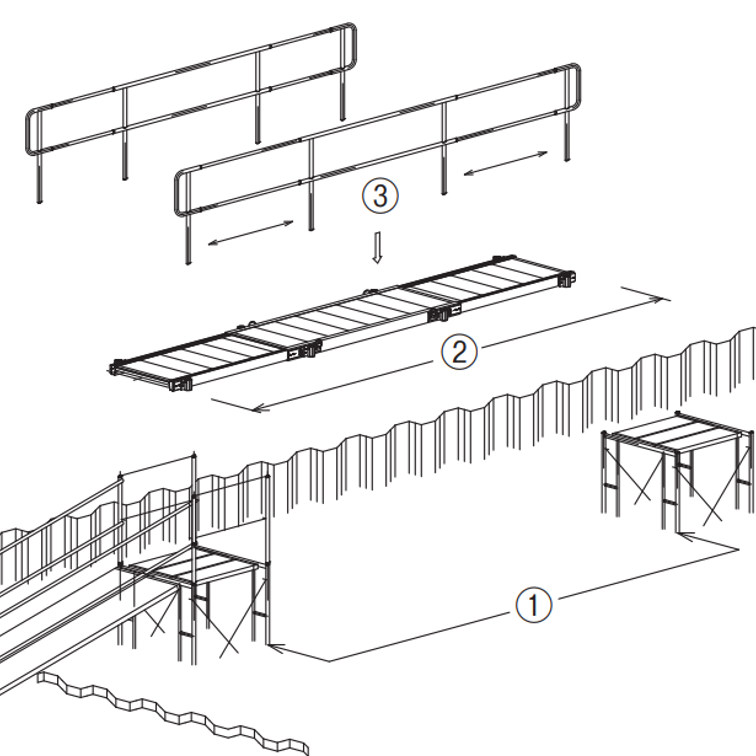 ③

②

①